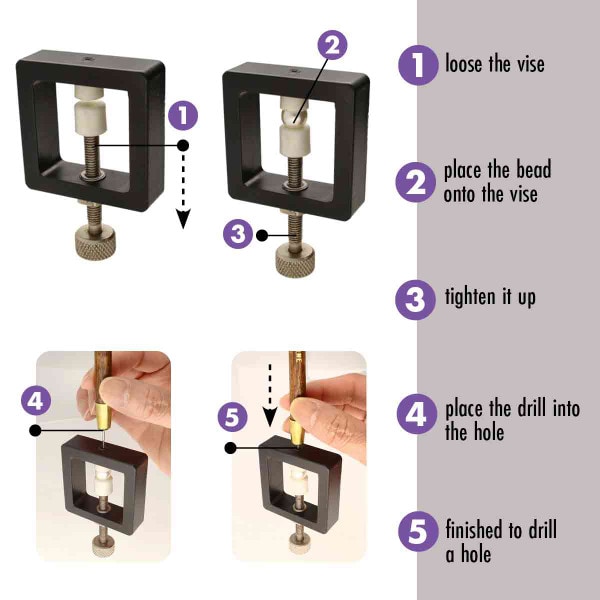 1
2
3
4
5

1 loose the vise

2 place the bead onto the vise

3 tighten it up

4 place the drill into the hole

5 finished to drill a hole